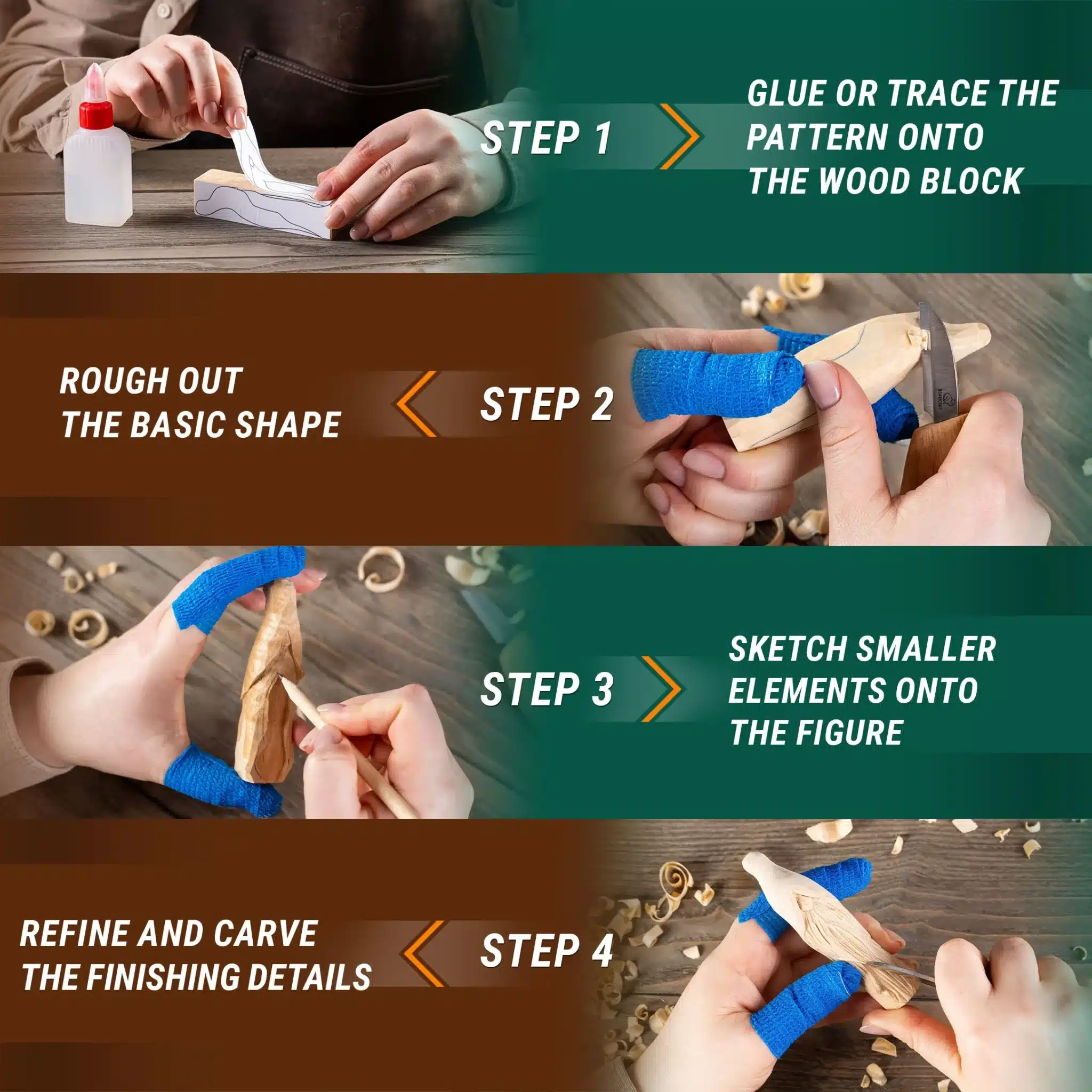 STEP 1

GLUE OR TRACE THE PATTERN ONTO THE WOOD BLOCK

ROUGH OUT THE BASIC SHAPE

STEP 2

STEP 3

SKETCH SMALLER ELEMENTS ONTO THE FIGURE

REFINE AND CARVE THE FINISHING DETAILS

STEP 4