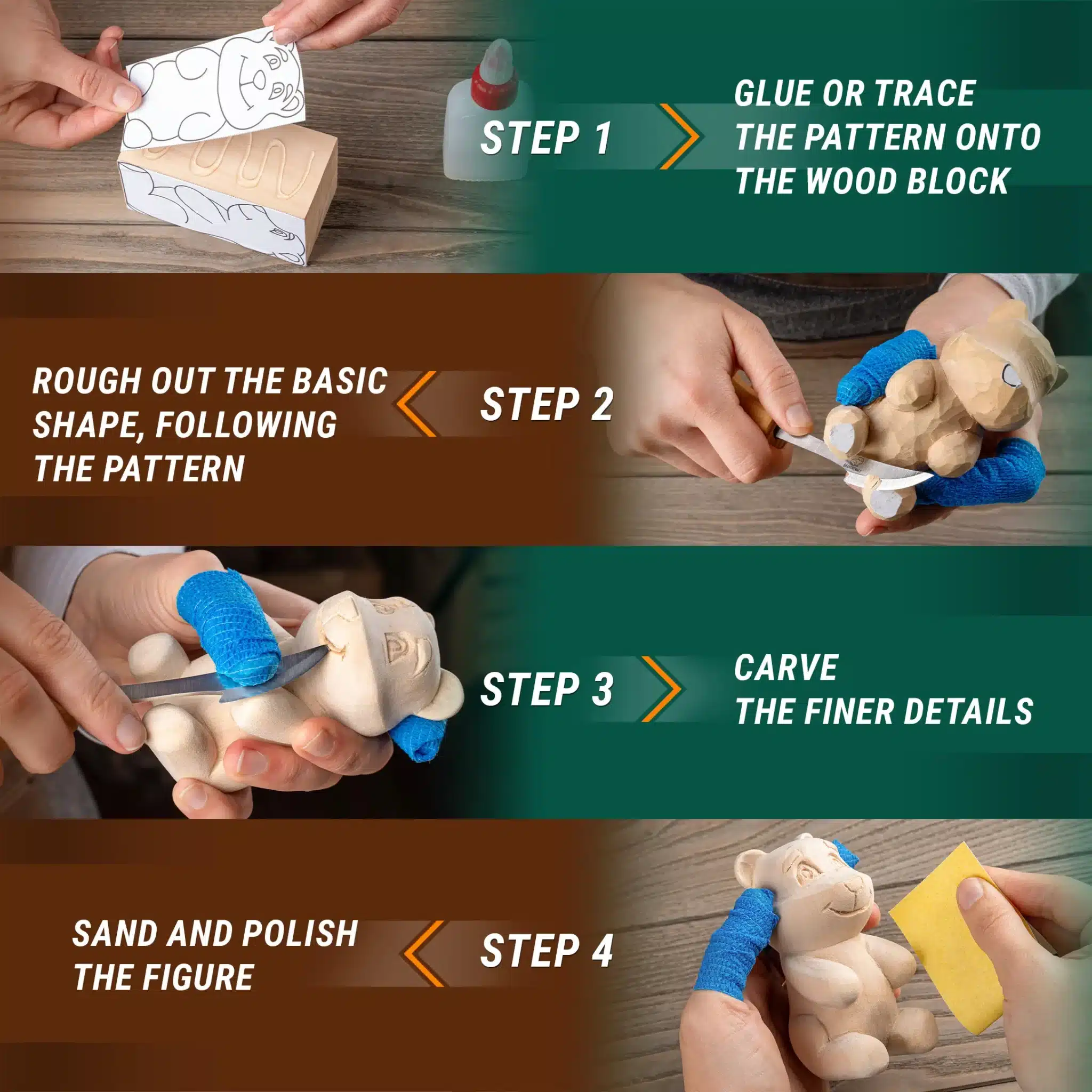 STEP 1

GLUE OR TRACE THE PATTERN ONTO THE WOOD BLOCK

ROUGH OUT THE BASIC SHAPE, FOLLOWING THE PATTERN

STEP 2

STEP 3

CARVE THE FINER DETAILS

SAND AND POLISH THE FIGURE

STEP 4